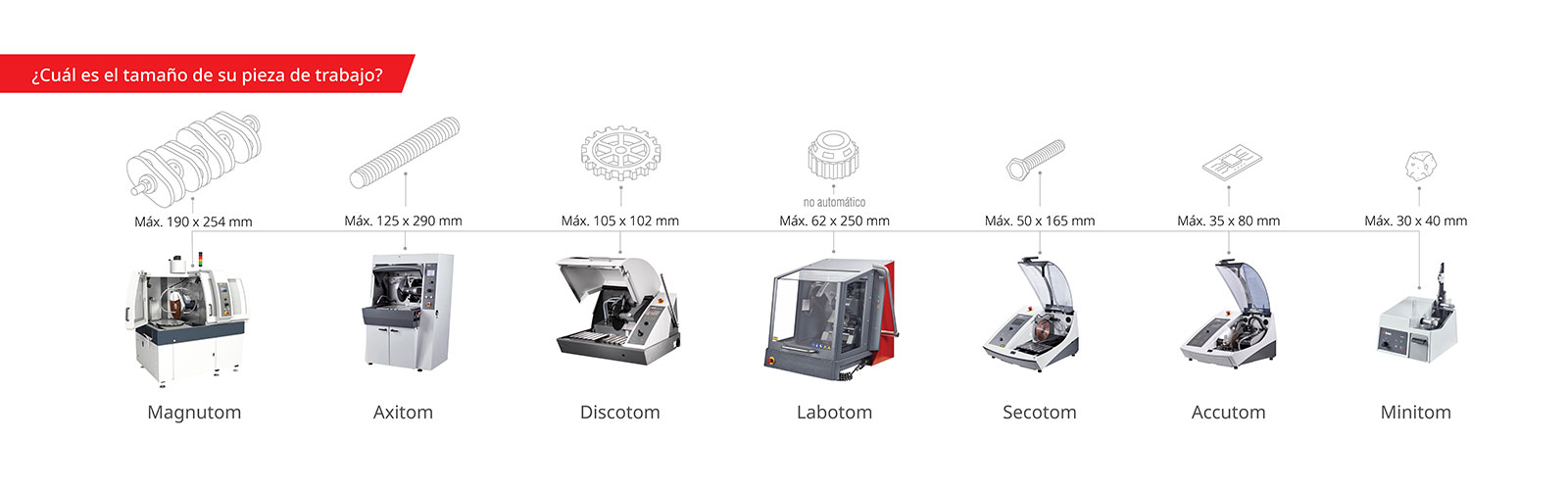 ¿Cuál es el tamaño de su pieza de trabajo?

Máx. 190 x 254 mm
Máx. 125 x 290 mm
Máx. 105 x 102 mm
no automático
Máx. 62 x 250 mm
Máx. 50 x 165 mm
Máx. 35 x 80 mm
Máx. 30 x 40 mm

Magnutom
Axitom
Discotom
Labotom
Secotom
Accutom
Minitom